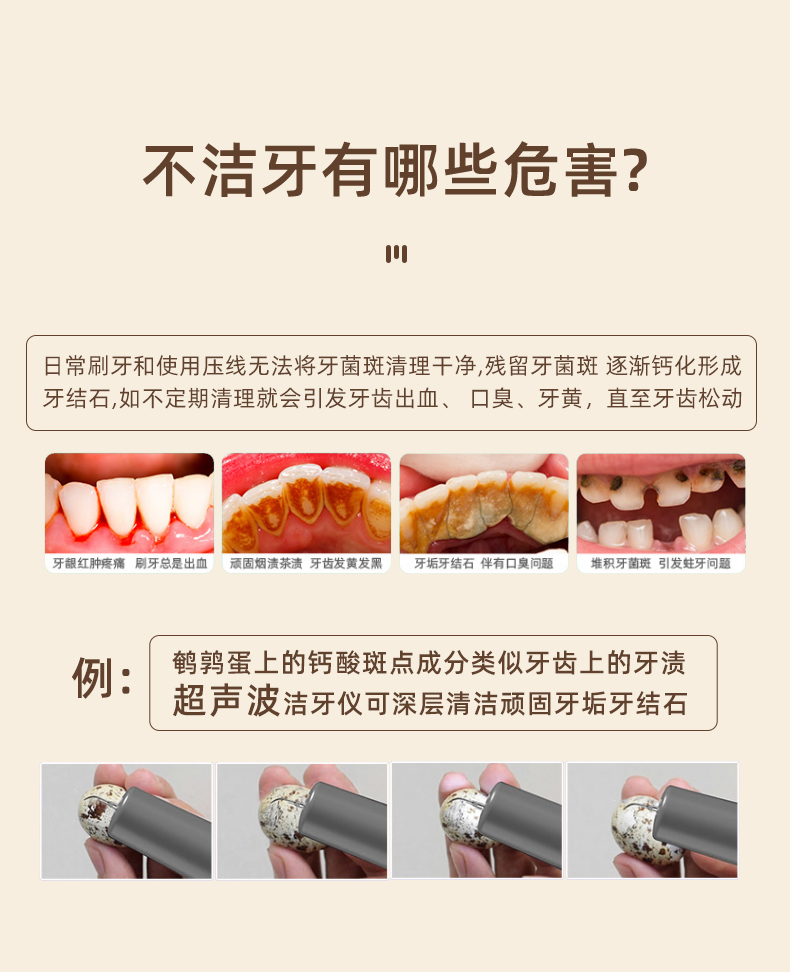 不洁牙有哪些危害?

日常刷牙和使用压线无法将牙菌斑清理干净,残留牙菌斑 逐渐钙化形成牙结石,如不定期清理就会引发牙齿出血、 口臭、牙黄，直至牙齿松动

牙龈红肿疼痛 刷牙总是出血

顽固烟渍茶渍 牙齿发黄发黑

牙垢牙结石 伴有口臭问题

堆积牙菌斑 引发蛀牙问题

例:

鹌鹑蛋上的钙酸斑点成分类似牙齿上的牙渍

超声波洁牙仪可深层清洁顽固牙垢牙结石