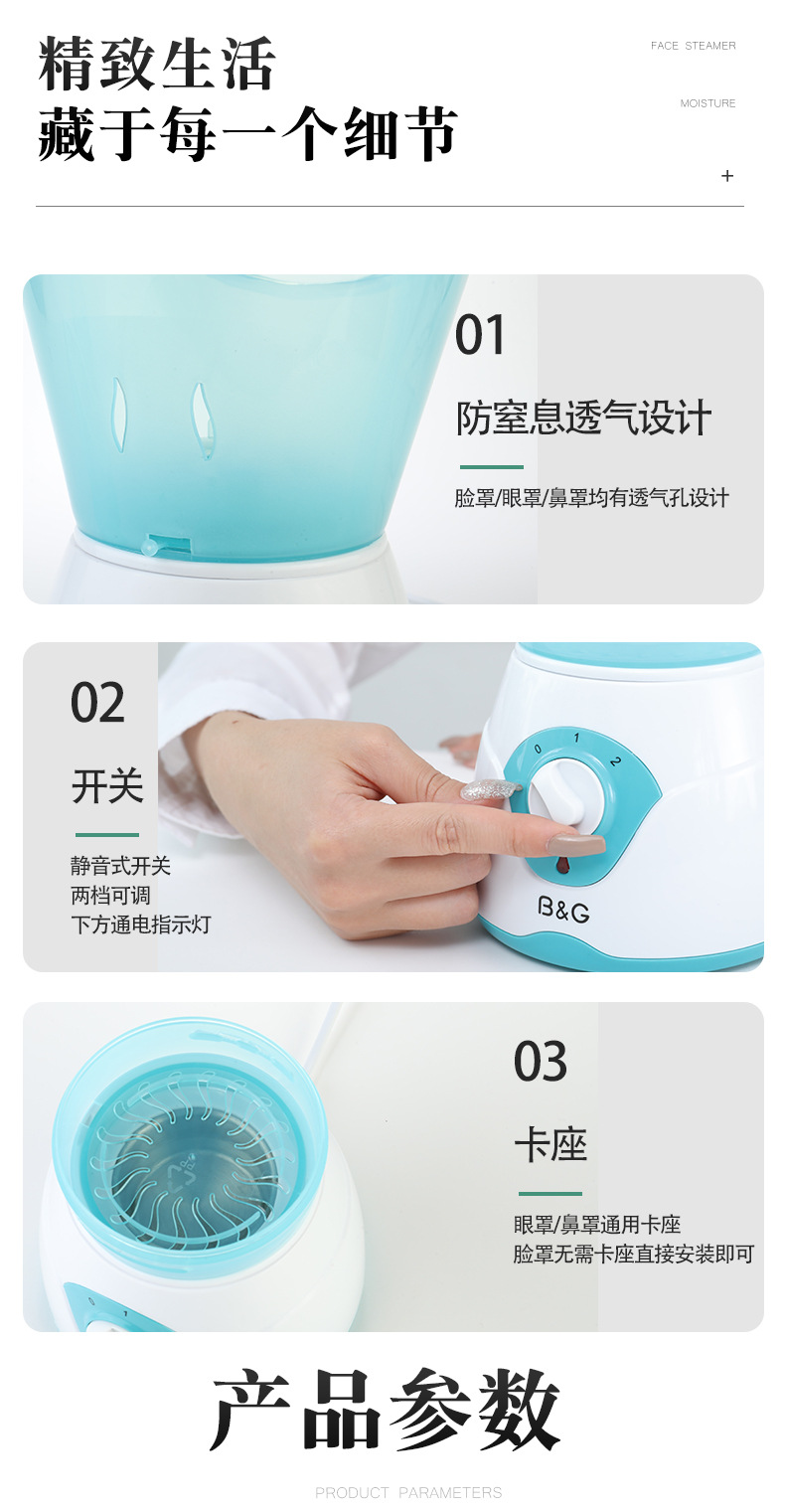 精致生活
藏于每一个细节

FACE STEAMER

MOISTURE

+

01

防窒息透气设计

脸罩/眼罩/鼻罩均有透气孔设计

02

开关

静音式开关
两档可调
下方通电指示灯

0 1 2

B&G

03

卡座

眼罩/鼻罩通用卡座
脸罩无需卡座直接安装即可

产品参数

PRODUCT PARAMETERS