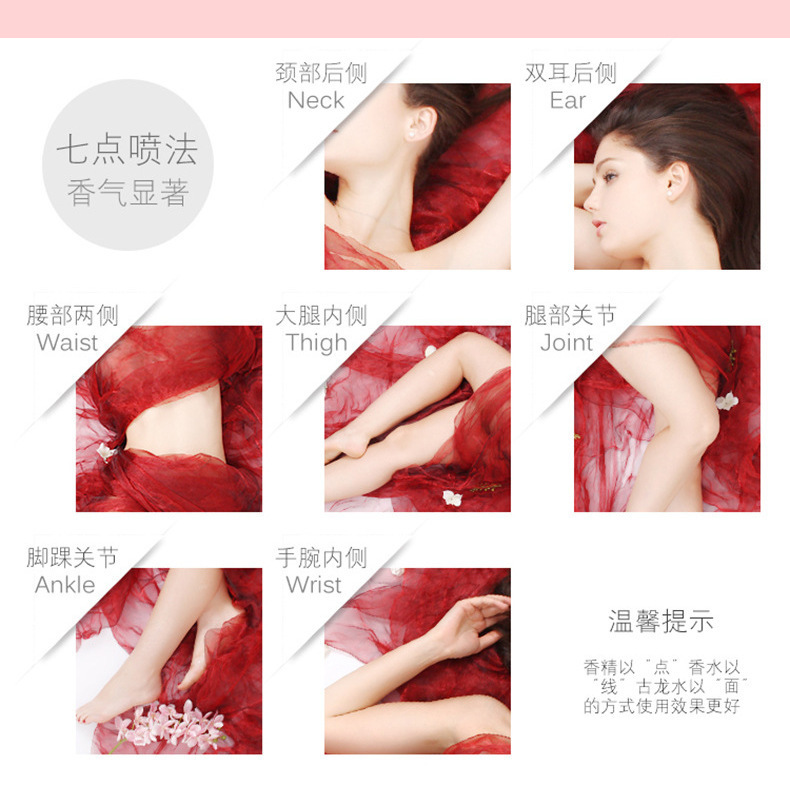 七点喷法
香气显著

颈部后侧
Neck

双耳后侧
Ear

腰部两侧
Waist

大腿内侧
Thigh

腿部关节
Joint

脚踝关节
Ankle

手腕内侧
Wrist

温馨提示

香精以“点”香水以“线”古龙水以“面”的方式使用效果更好