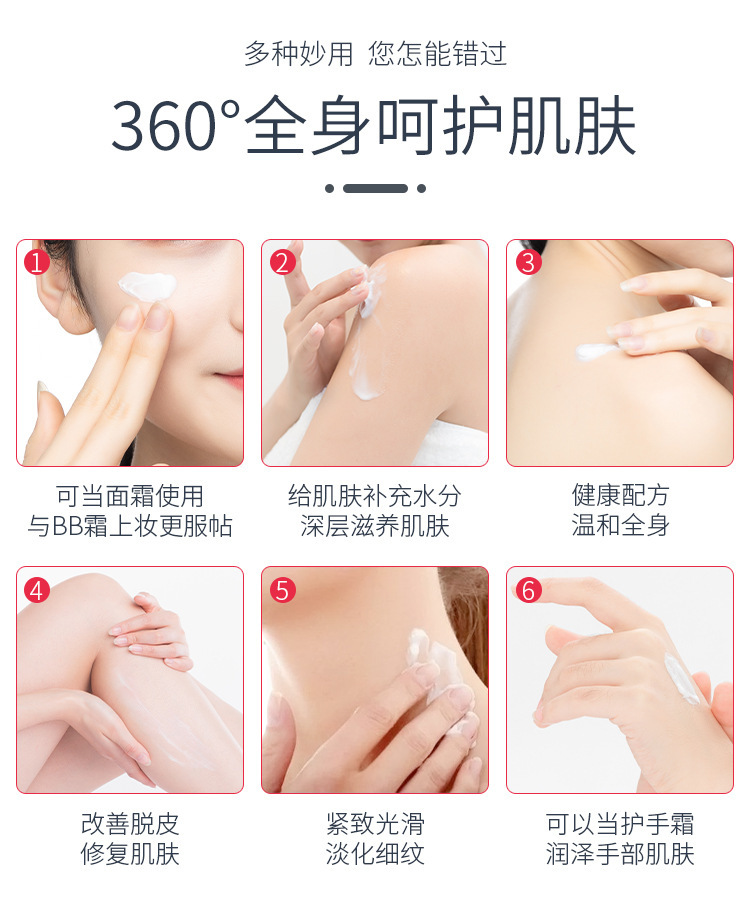 多种妙用 您怎能错过

360°全身呵护肌肤

1
可当面霜使用
与BB霜上妆更服帖

2
给肌肤补充水分
深层滋养肌肤

3
健康配方
温和全身

4
改善脱皮
修复肌肤

5
紧致光滑
淡化细纹

6
可以当护手霜
润泽手部肌肤