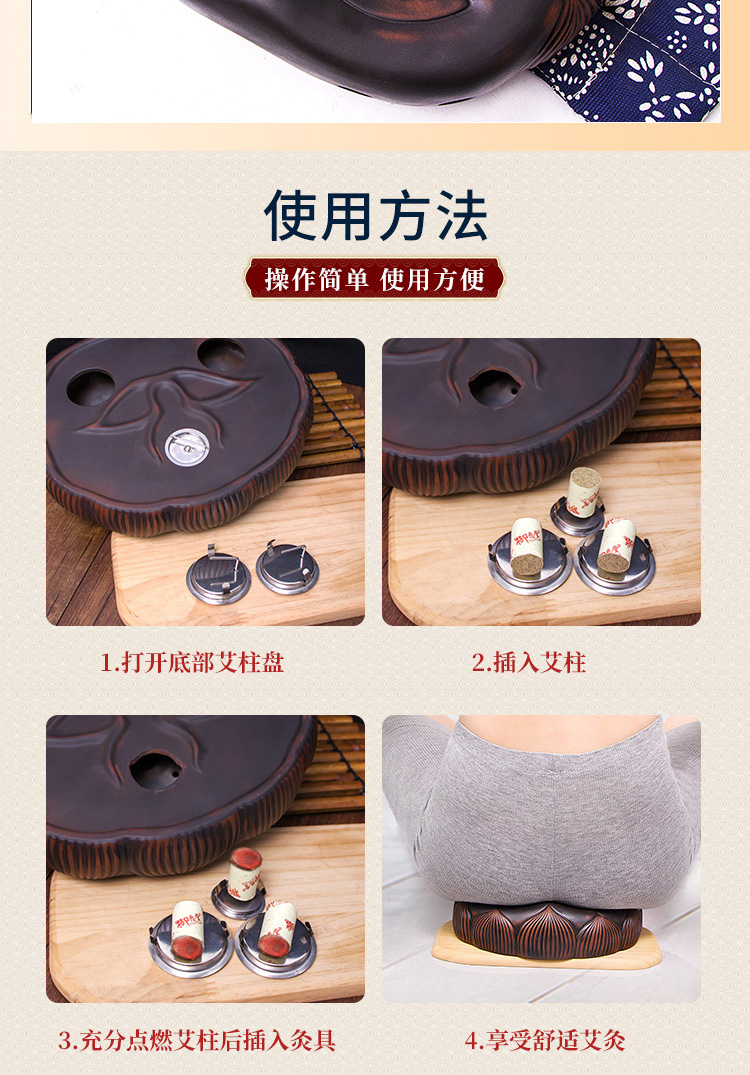 使用方法

操作简单 使用方便

1.打开底部艾柱盘

2.插入艾柱

3.充分点燃艾柱后插入灸具

4.享受舒适艾灸