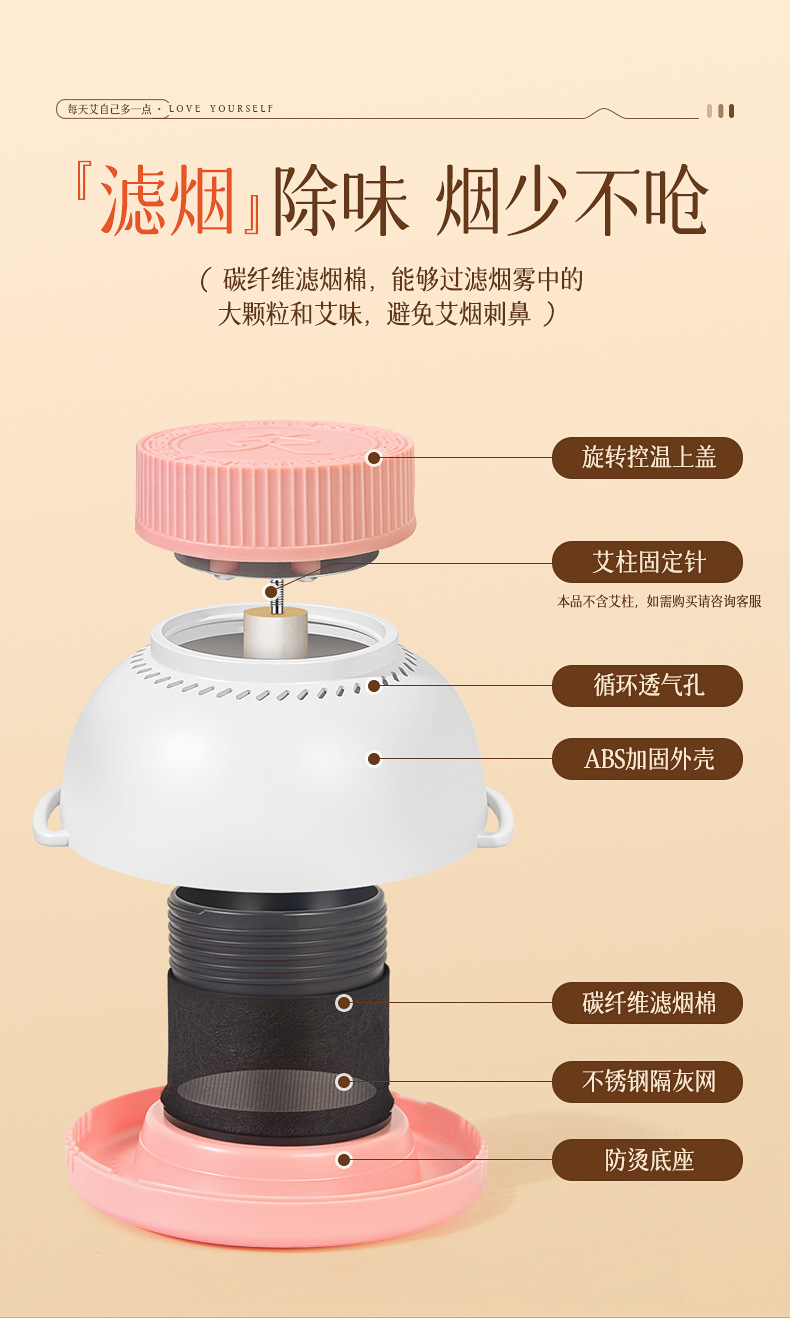 每天艾自己多一点 · LOVE YOURSELF

『滤烟』除味 烟少不呛

（ 碳纤维滤烟棉，能够过滤烟雾中的大颗粒和艾味，避免艾烟刺鼻 ）

旋转控温上盖

艾柱固定针

本品不含艾柱，如需购买请咨询客服

循环透气孔

ABS加固外壳

碳纤维滤烟棉

不锈钢隔灰网

防烫底座