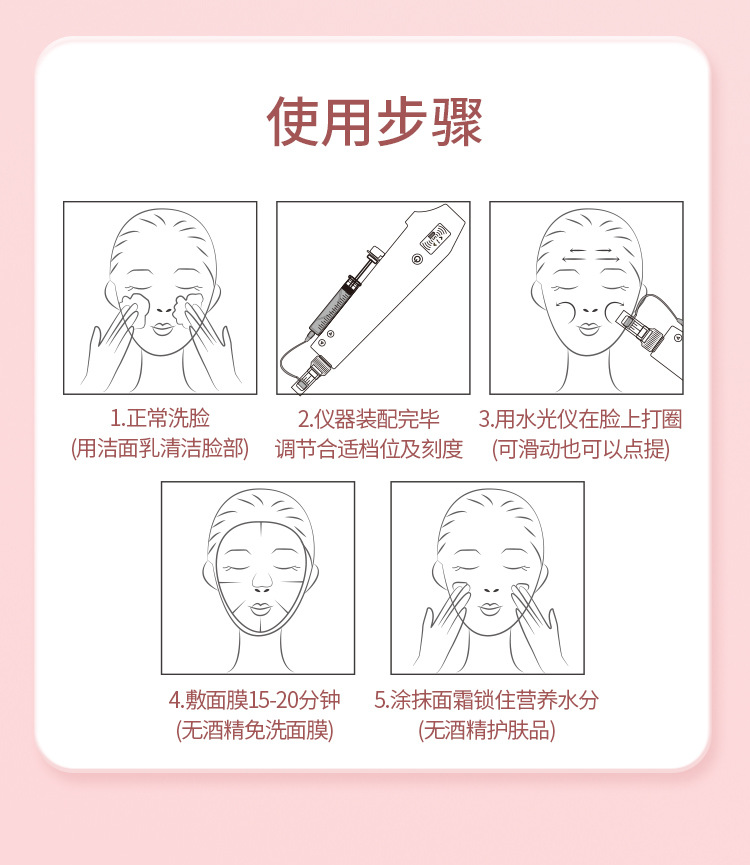 使用步骤

1.正常洗脸
(用洁面乳清洁脸部)

2.仪器装配完毕
调节合适档位及刻度

3.用水光仪在脸上打圈
(可滑动也可以点提)

4.敷面膜15-20分钟
(无酒精免洗面膜)

5.涂抹面霜锁住营养水分
(无酒精护肤品)