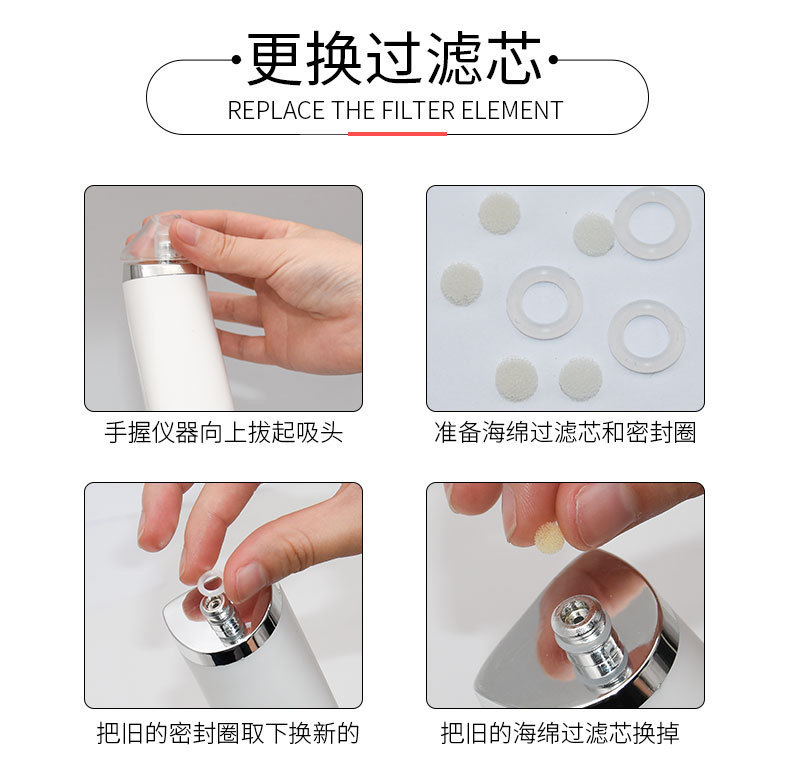 ·更换过滤芯·
REPLACE THE FILTER ELEMENT

手握仪器向上拔起吸头

准备海绵过滤芯和密封圈

把旧的密封圈取下换新的

把旧的海绵过滤芯换掉