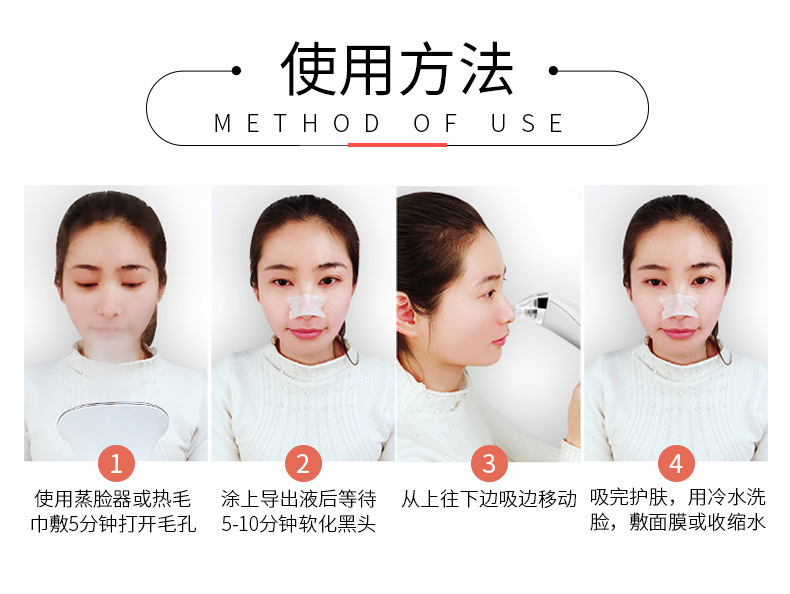 使用方法

METHOD OF USE

1
使用蒸脸器或热毛巾敷5分钟打开毛孔

2
涂上导出液后等待5-10分钟软化黑头

3
从上往下边吸边移动

4
吸完护肤，用冷水洗脸，敷面膜或收缩水