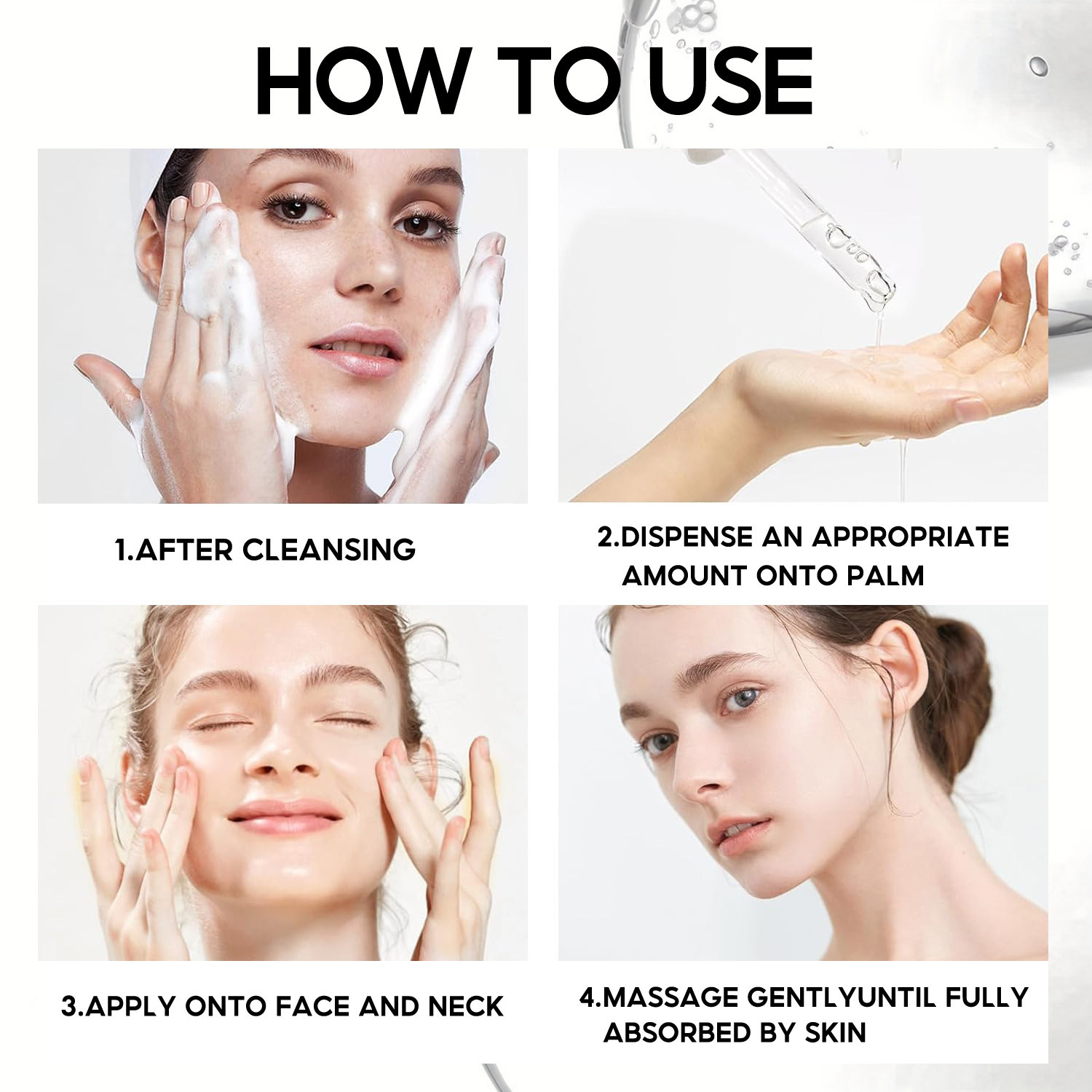 HOW TO USE

1.AFTER CLEANSING

2.DISPENSE AN APPROPRIATE AMOUNT ONTO PALM

3.APPLY ONTO FACE AND NECK

4.MASSAGE GENTLYUNTIL FULLY ABSORBED BY SKIN