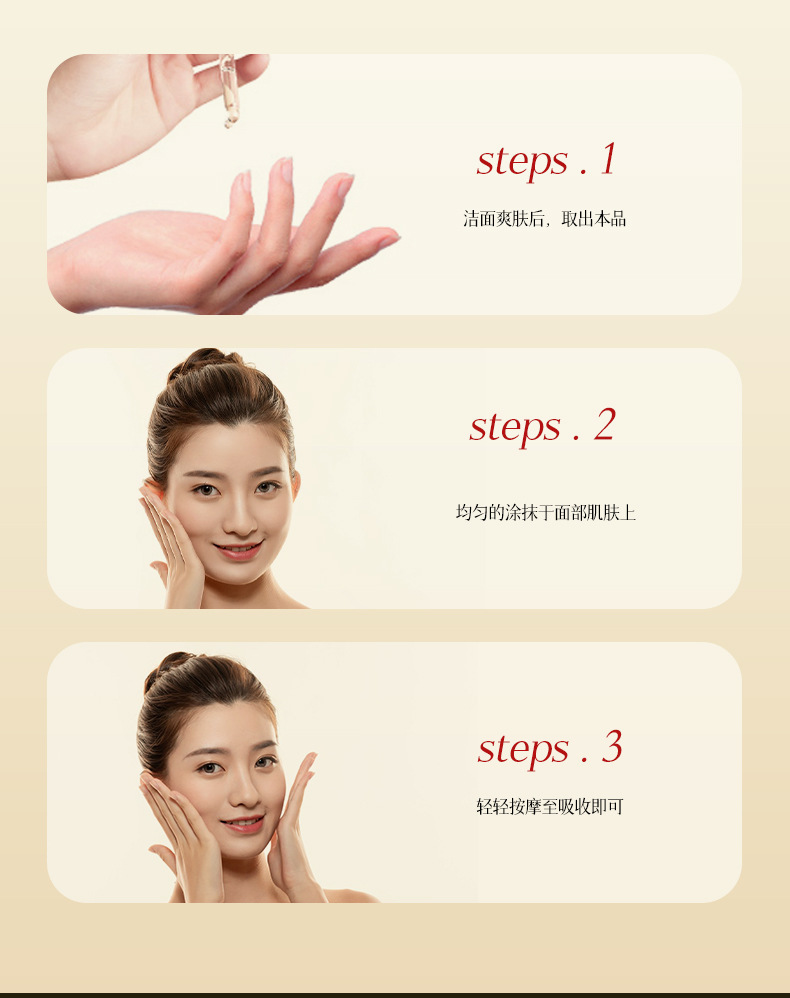 steps . 1

洁面爽肤后，取出本品

steps . 2

均匀的涂抹于面部肌肤上

steps . 3

轻轻按摩至吸收即可