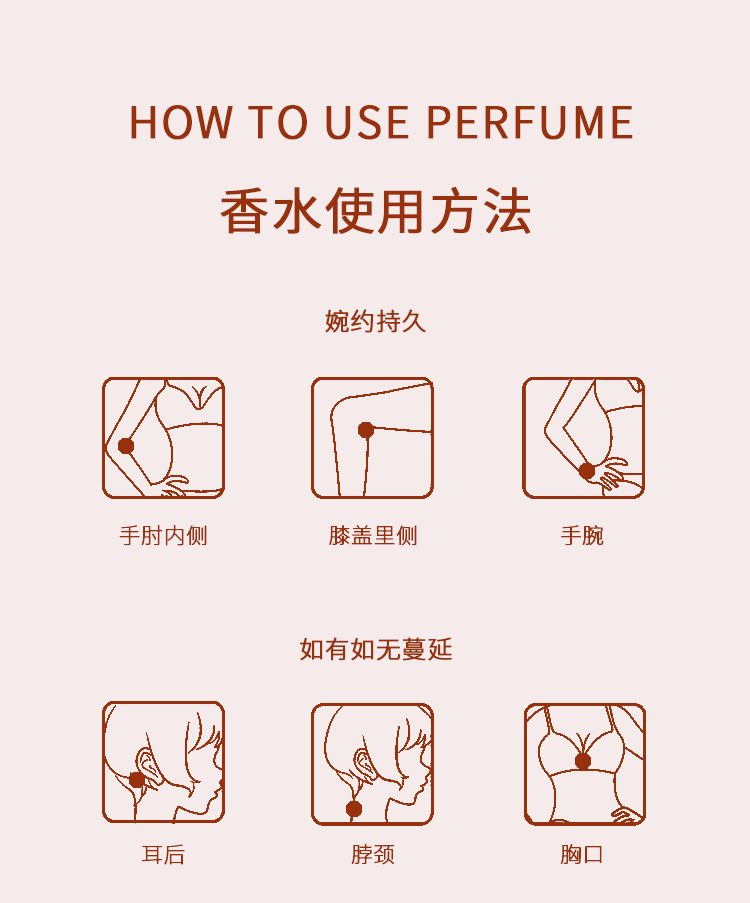 HOW TO USE PERFUME

香水使用方法

婉约持久

手肘内侧

膝盖里侧

手腕

如有如无蔓延

耳后

脖颈

胸口