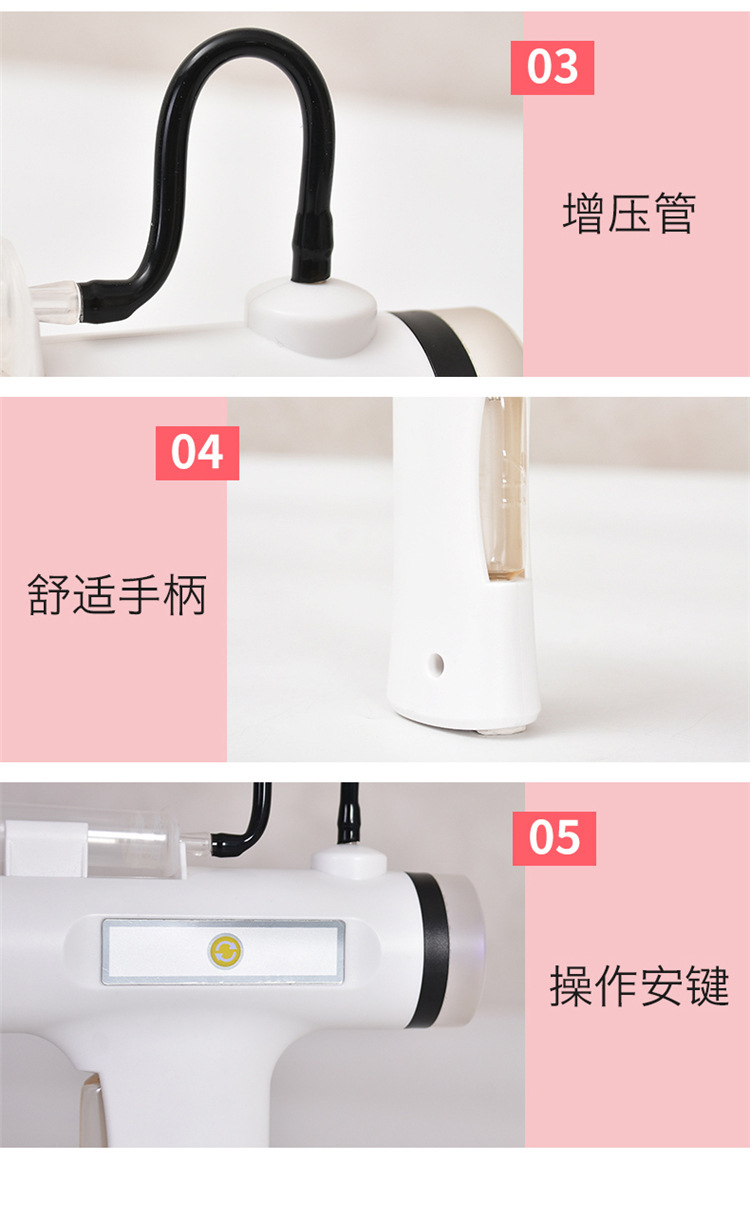 03

增压管

04

舒适手柄

05

操作安键