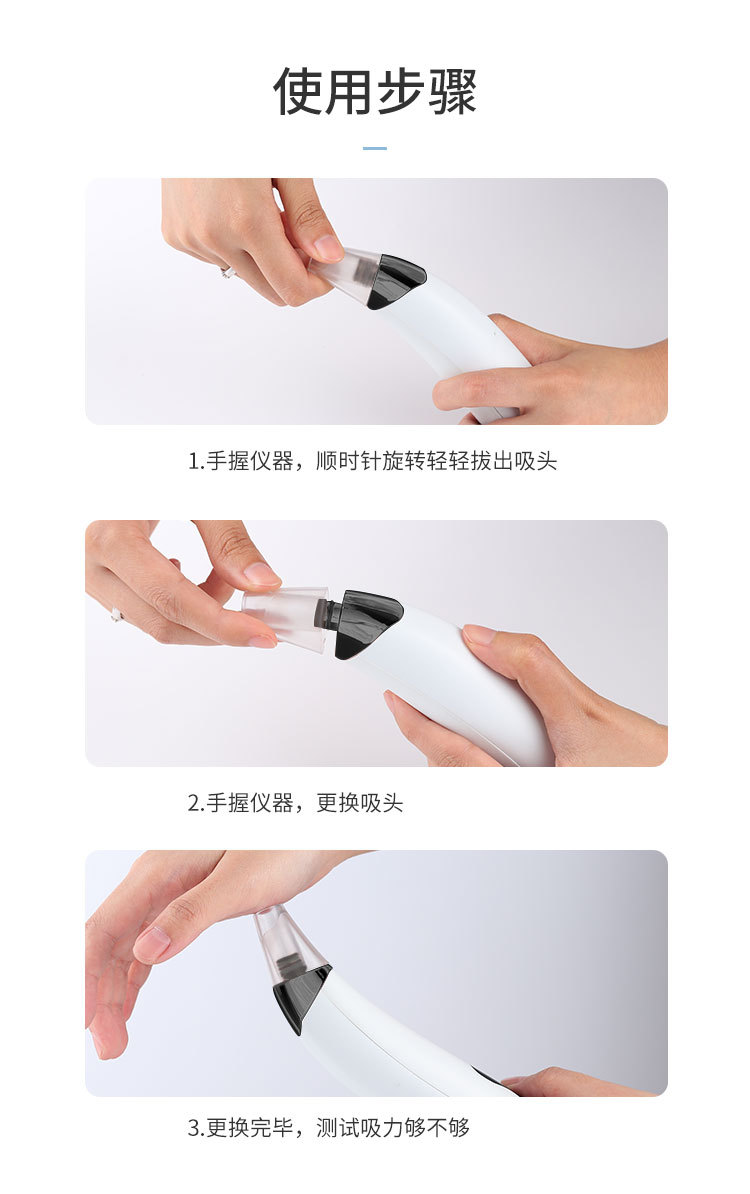 使用步骤

1.手握仪器，顺时针旋转轻轻拔出吸头

2.手握仪器，更换吸头

3.更换完毕，测试吸力够不够