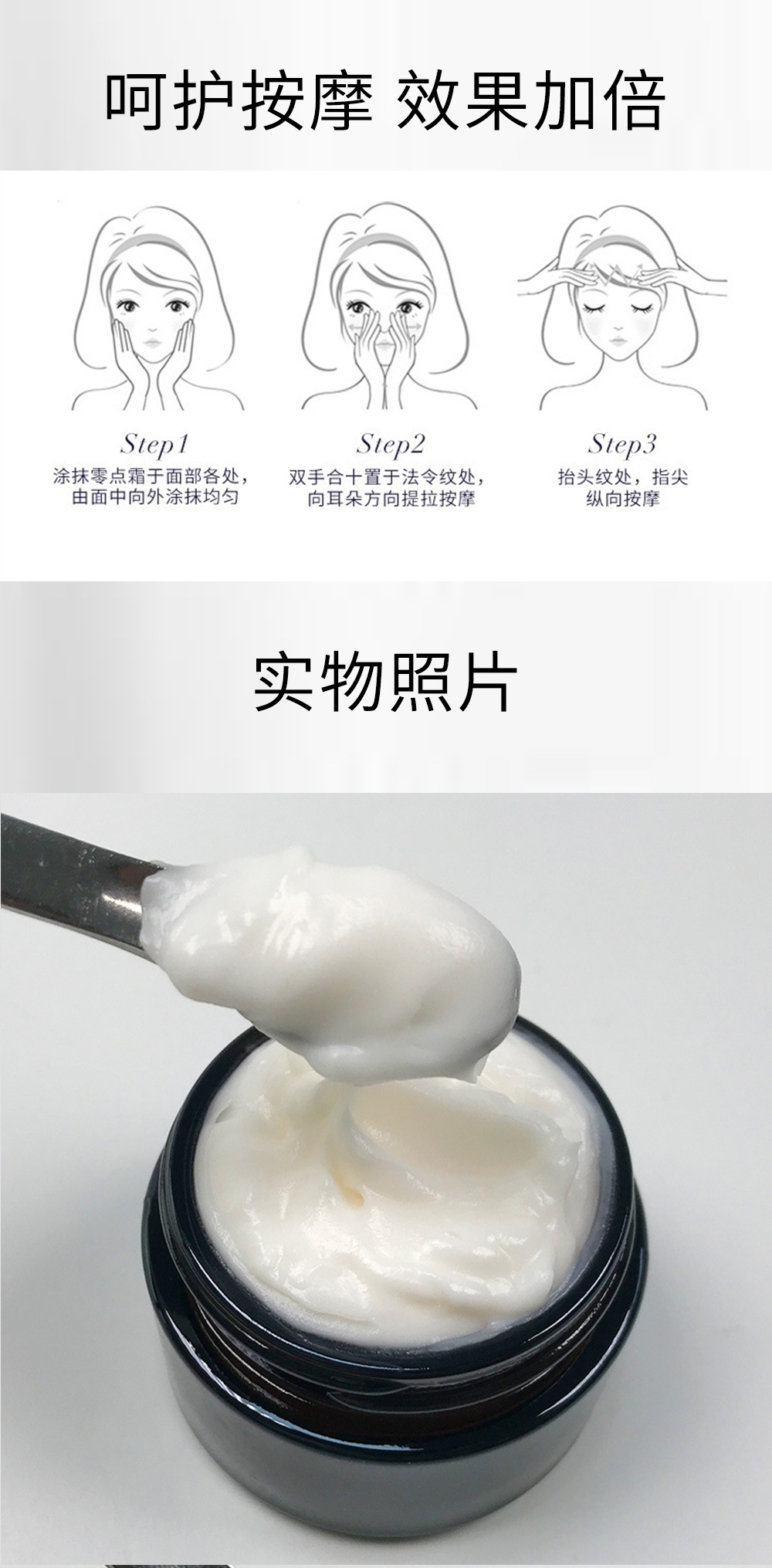 呵护按摩 效果加倍

Step1
涂抹零点霜于面部各处，由面中向外涂抹均匀

Step2
双手合十置于法令纹处，向耳朵方向提拉按摩

Step3
抬头纹处，指尖纵向按摩

实物照片