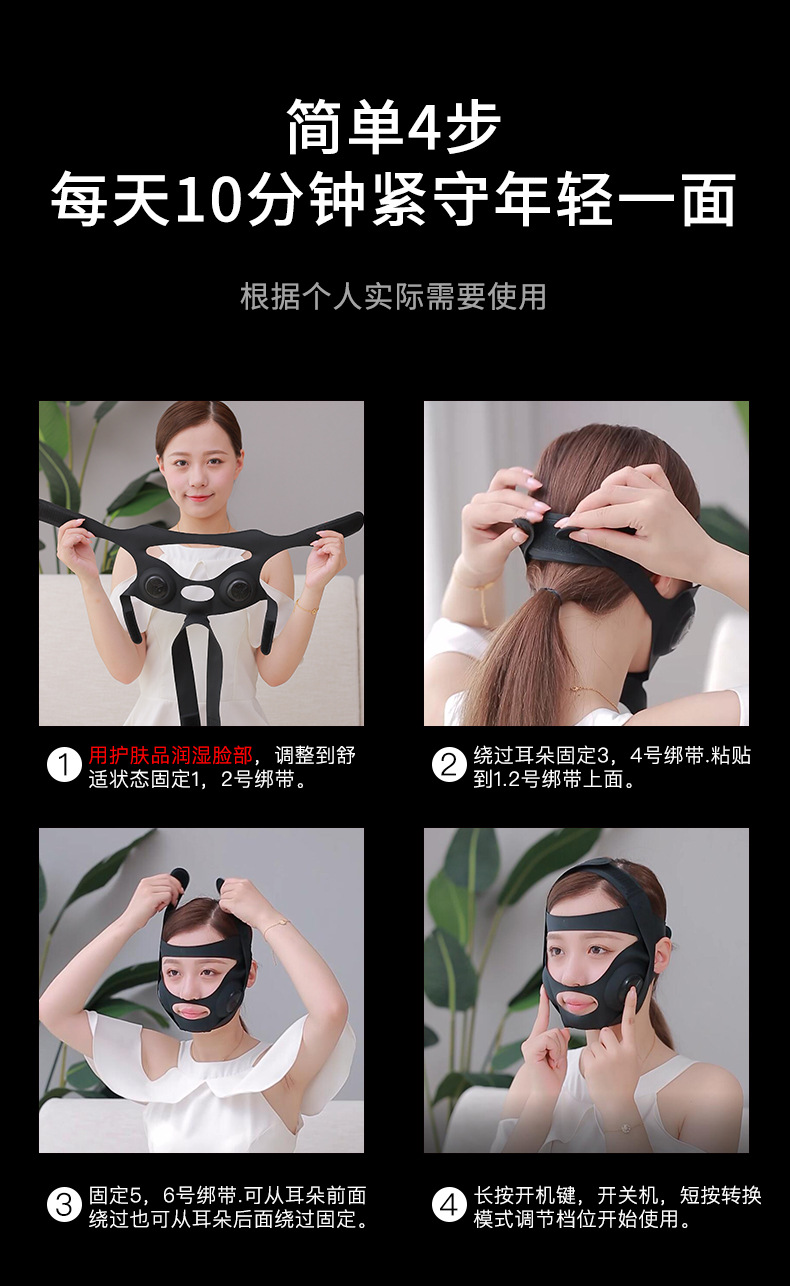 简单4步
每天10分钟紧守年轻一面

根据个人实际需要使用

1 用护肤品润湿脸部，调整到舒适状态固定1，2号绑带。

2 绕过耳朵固定3，4号绑带.粘贴到1.2号绑带上面。

3 固定5，6号绑带.可从耳朵前面绕过也可从耳朵后面绕过固定。

4 长按开机键，开关机，短按转换模式调节档位开始使用。