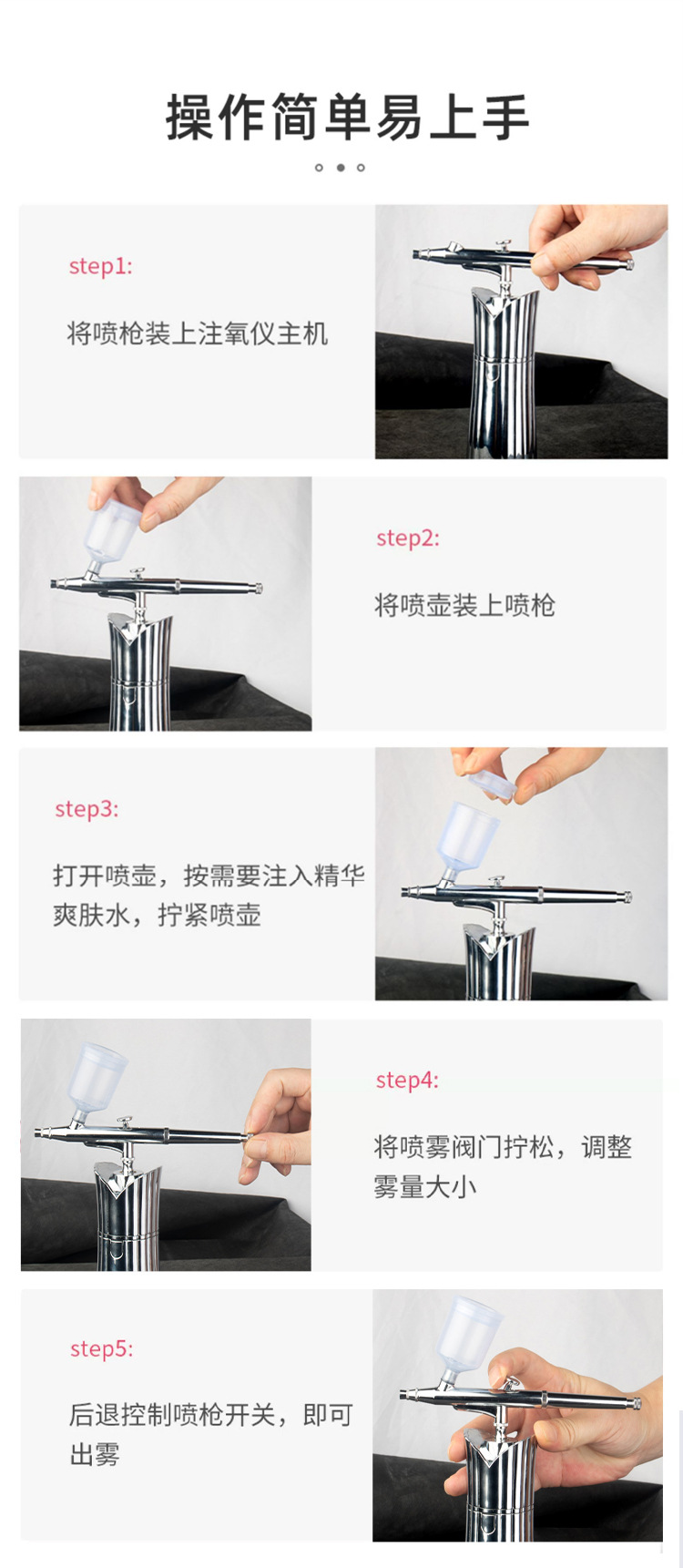 操作简单易上手

step1:

将喷枪装上注氧仪主机

step2:

将喷壶装上喷枪

step3:

打开喷壶，按需要注入精华爽肤水，拧紧喷壶

step4:

将喷雾阀门拧松，调整雾量大小

step5:

后退控制喷枪开关，即可出雾