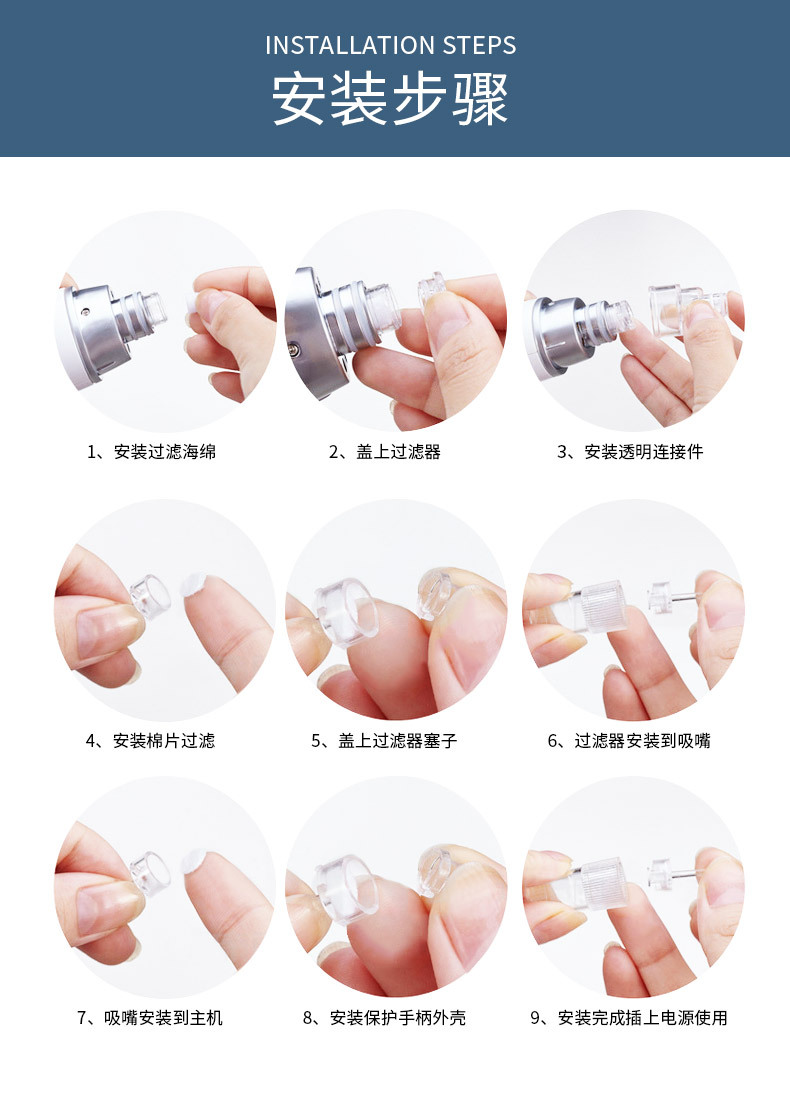 INSTALLATION STEPS
安装步骤

1、安装过滤海绵

2、盖上过滤器

3、安装透明连接件

4、安装棉片过滤

5、盖上过滤器塞子

6、过滤器安装到吸嘴

7、吸嘴安装到主机

8、安装保护手柄外壳

9、安装完成插上电源使用