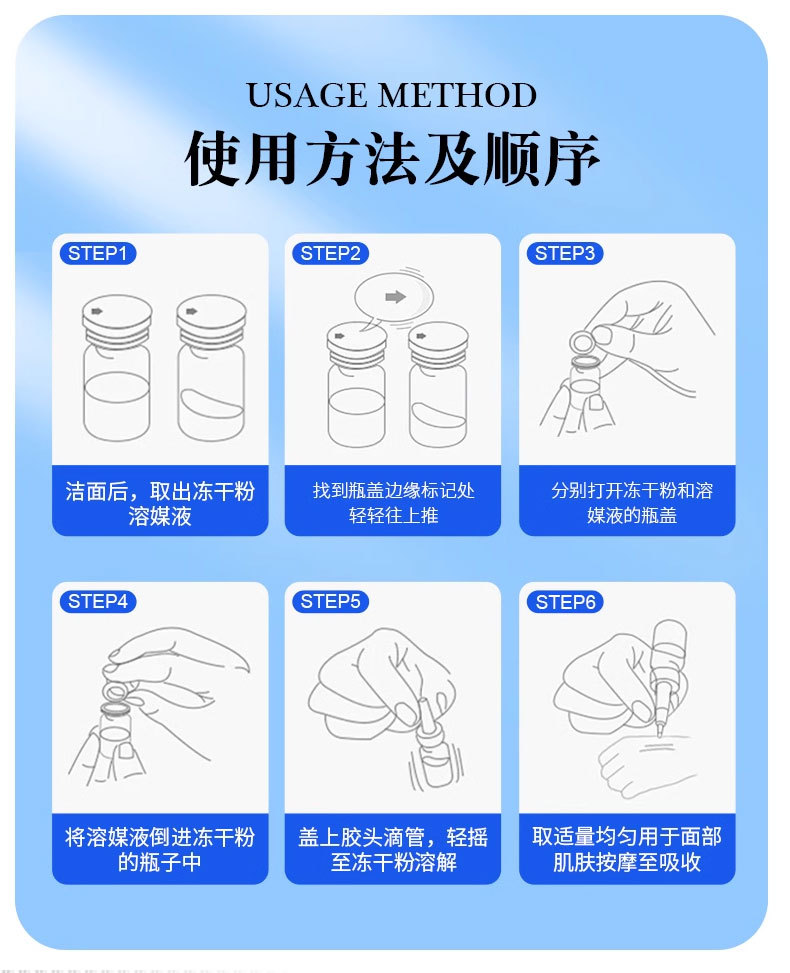 USAGE METHOD
使用方法及顺序

STEP1
洁面后，取出冻干粉溶媒液

STEP2
找到瓶盖边缘标记处轻轻往上推

STEP3
分别打开冻干粉和溶媒液的瓶盖

STEP4
将溶媒液倒进冻干粉的瓶子中

STEP5
盖上胶头滴管，轻摇至冻干粉溶解

STEP6
取适量均匀用于面部肌肤按摩至吸收