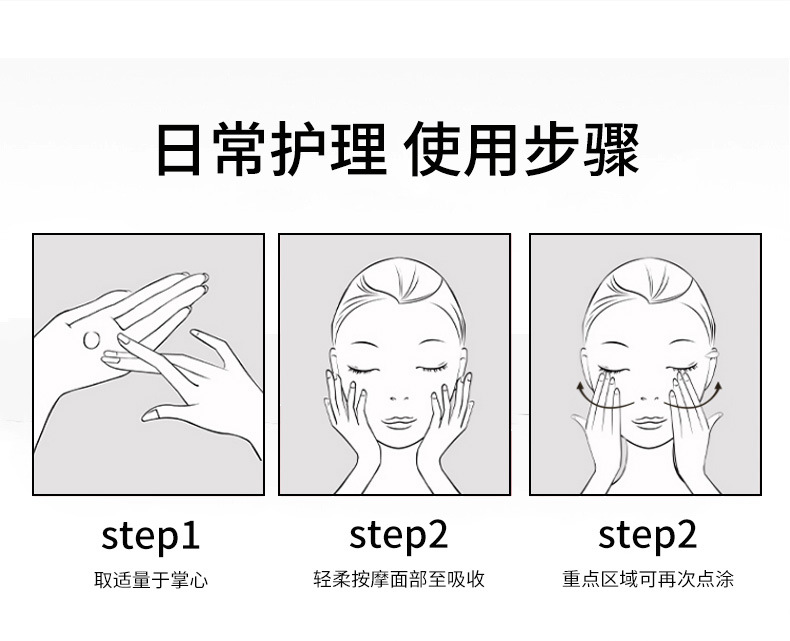 日常护理 使用步骤

step1
取适量于掌心

step2
轻柔按摩面部至吸收

step2
重点区域可再次点涂