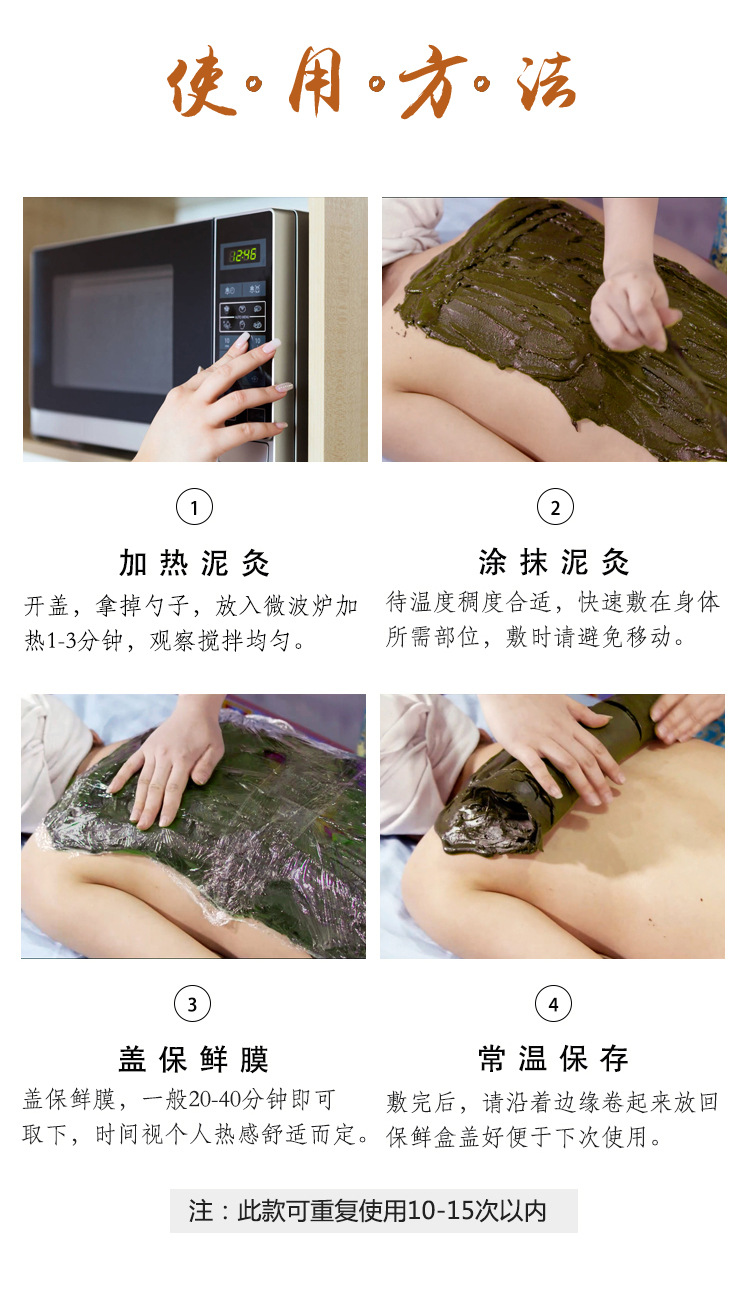 使·用·方·法

12:46

1

加热泥灸

开盖，拿掉勺子，放入微波炉加热1-3分钟，观察搅拌均匀。

2

涂抹泥灸

待温度稠度合适，快速敷在身体所需部位，敷时请避免移动。

3

盖保鲜膜

盖保鲜膜，一般20-40分钟即可取下，时间视个人热感舒适而定。

4

常温保存

敷完后，请沿着边缘卷起来放回保鲜盒盖好便于下次使用。

注：此款可重复使用10-15次以内