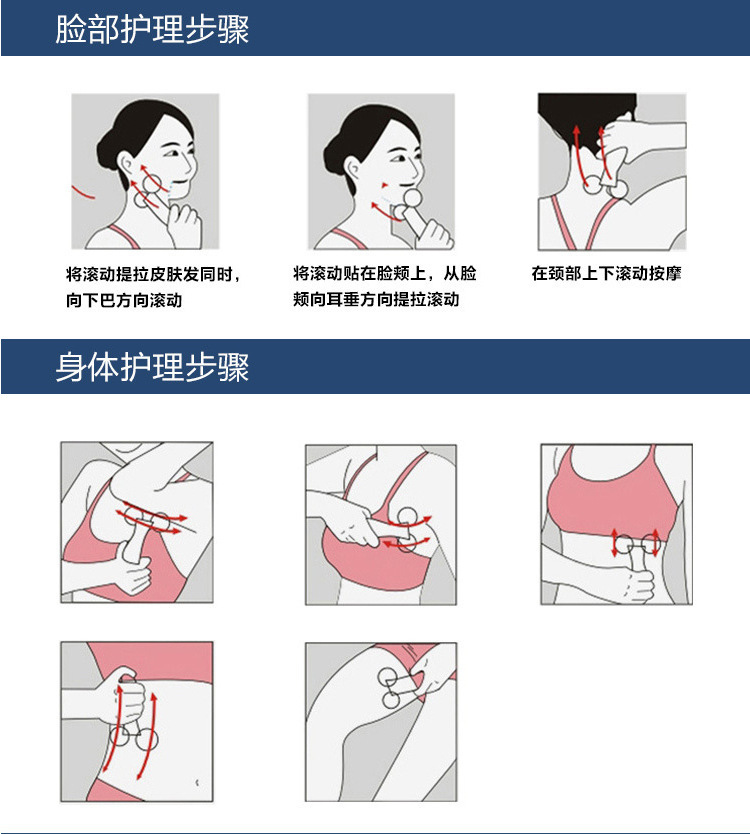 脸部护理步骤

将滚动提拉皮肤发同时，向下巴方向滚动

将滚动贴在脸颊上，从脸颊向耳垂方向提拉滚动

在颈部上下滚动按摩

身体护理步骤